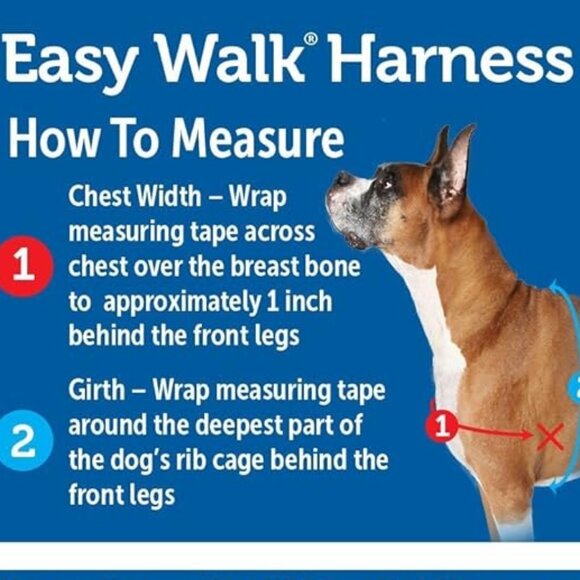 Easy Walk® Harness

How To Measure

1 Chest Width – Wrap measuring tape across chest over the breast bone to approximately 1 inch behind the front legs

2 Girth – Wrap measuring tape around the deepest part of the dog's rib cage behind the front legs

1

2